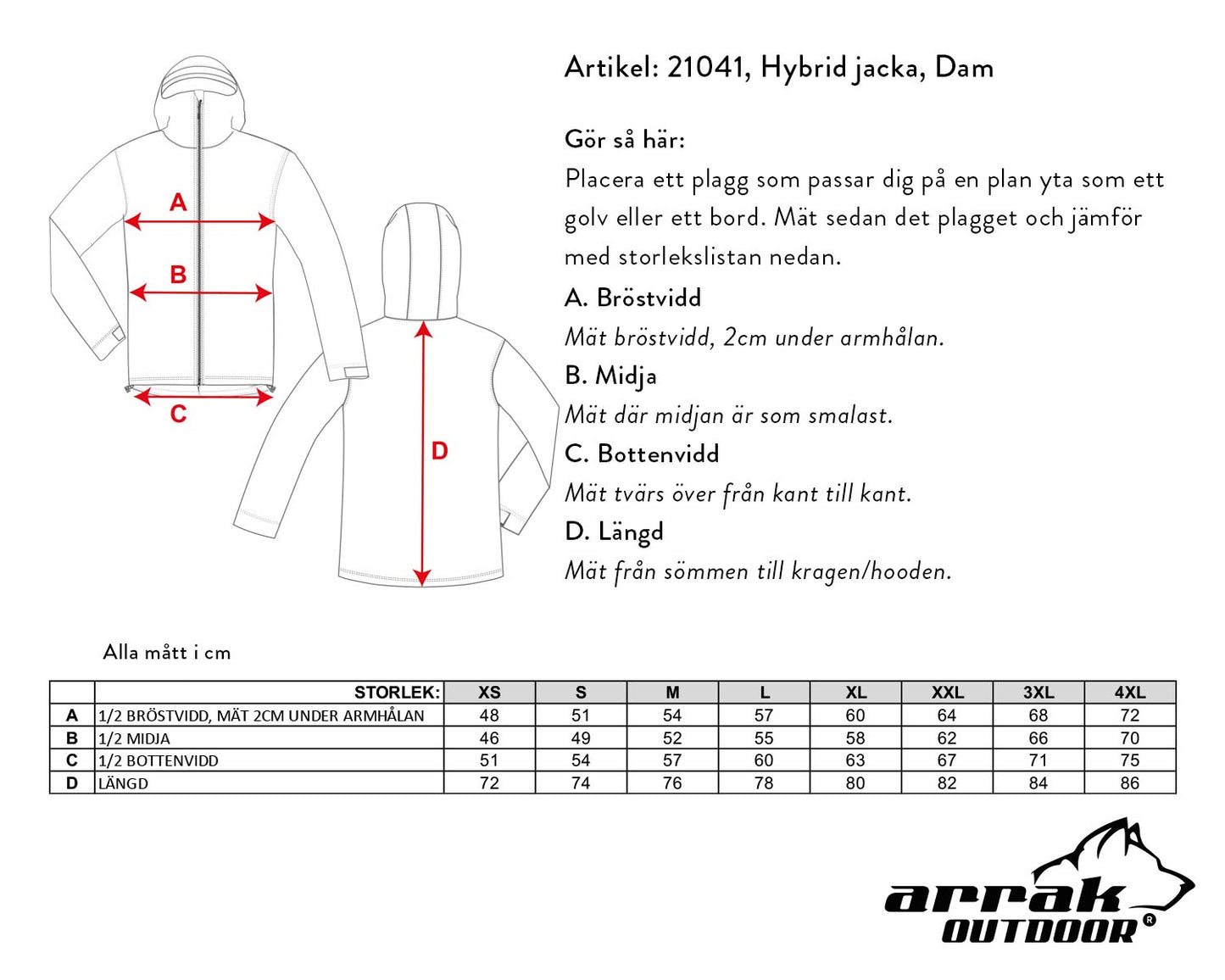 A

B

C

D

Artikel: 21041, Hybrid jacka, Dam

Gör så här:
Placera ett plagg som passar dig på en plan yta som ett golv eller ett bord. Mät sedan det plagget och jämför med storlekslistan nedan.

A. Bröstvidd
Mät bröstvidd, 2cm under armhålan.

B. Midja
Mät där midjan är som smalast.

C. Bottenvidd
Mät tvärs över från kant till kant.

D. Längd
Mät från sömmen till kragen/hooden.

Alla mått i cm

| | STORLEK: | XS | S | M | L | XL | XXL | 3XL | 4XL |
|---|---|---|---|---|---|---|---|---|---|
| A | 1/2 BRÖSTVIDD, MÄT 2CM UNDER ARMHÅLAN | 48 | 51 | 54 | 57 | 60 | 64 | 68 | 72 |
| B | 1/2 MIDJA | 46 | 49 | 52 | 55 | 58 | 62 | 66 | 70 |
| C | 1/2 BOTTENVIDD | 51 | 54 | 57 | 60 | 63 | 67 | 71 | 75 |
| D | LÄNGD | 72 | 74 | 76 | 78 | 80 | 82 | 84 | 86 |

arrak OUTDOOR ®